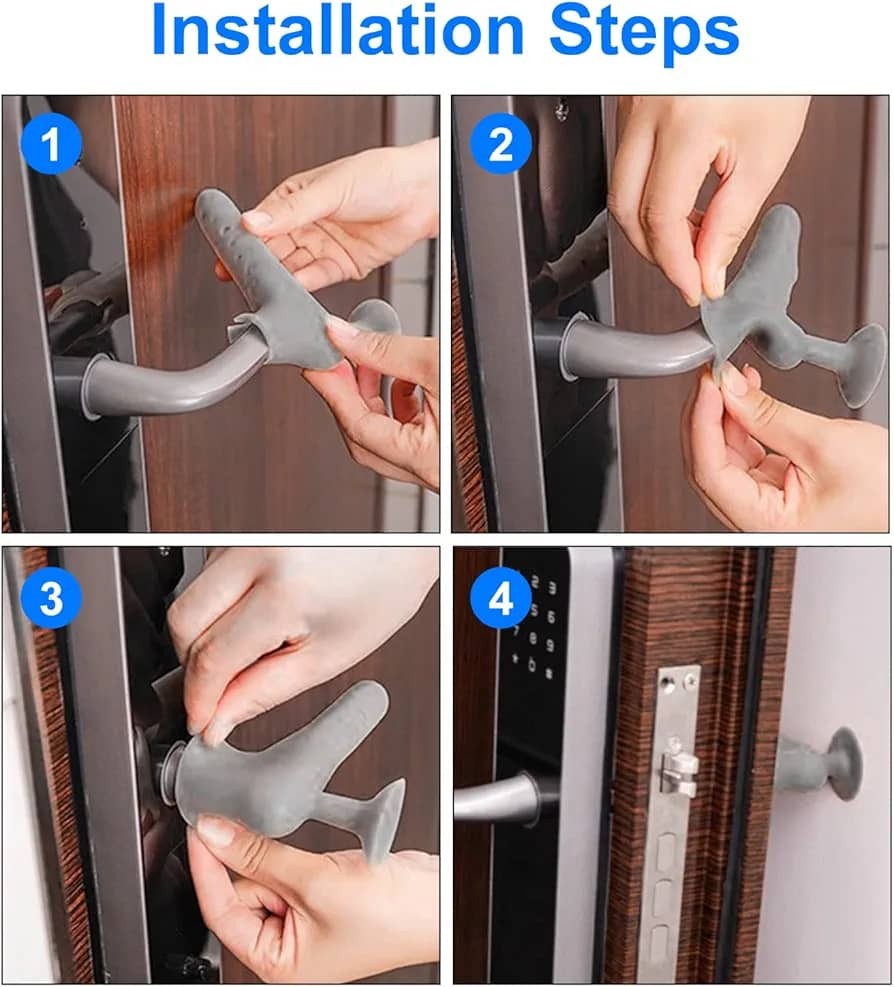 Installation Steps

1

2

3

4